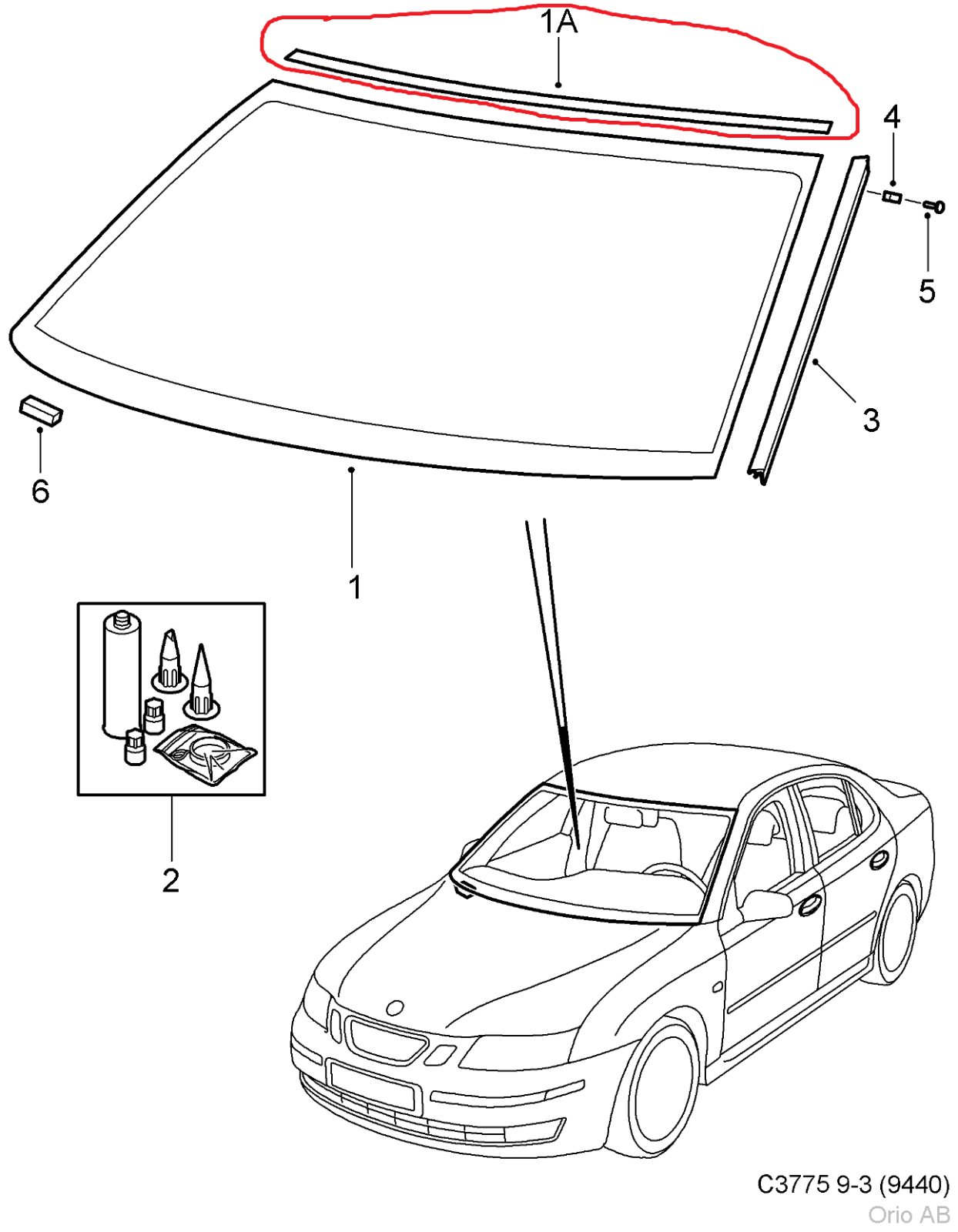 1A

4

5

3

6

1

2

C3775 9-3 (9440)
Orio AB